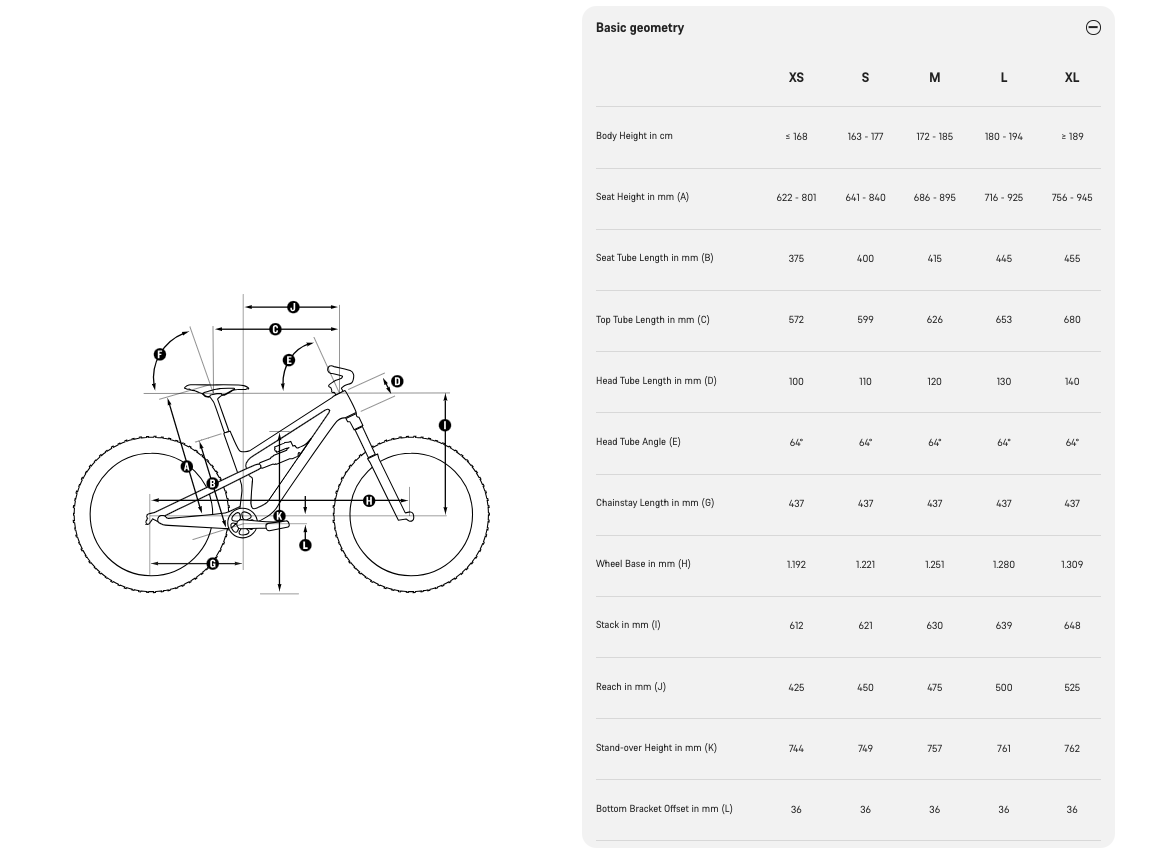 J
C
F
E
D
I
A
B
H
K
L
G

Basic geometry

| | XS | S | M | L | XL |
|---|---|---|---|---|---|
| Body Height in cm | ≤ 168 | 163 - 177 | 172 - 185 | 180 - 194 | ≥ 189 |
| Seat Height in mm (A) | 622 - 801 | 641 - 840 | 686 - 895 | 716 - 925 | 756 - 945 |
| Seat Tube Length in mm (B) | 375 | 400 | 415 | 445 | 455 |
| Top Tube Length in mm (C) | 572 | 599 | 626 | 653 | 680 |
| Head Tube Length in mm (D) | 100 | 110 | 120 | 130 | 140 |
| Head Tube Angle (E) | 64° | 64° | 64° | 64° | 64° |
| Chainstay Length in mm (G) | 437 | 437 | 437 | 437 | 437 |
| Wheel Base in mm (H) | 1.192 | 1.221 | 1.251 | 1.280 | 1.309 |
| Stack in mm (I) | 612 | 621 | 630 | 639 | 648 |
| Reach in mm (J) | 425 | 450 | 475 | 500 | 525 |
| Stand-over Height in mm (K) | 744 | 749 | 757 | 761 | 762 |
| Bottom Bracket Offset in mm (L) | 36 | 36 | 36 | 36 | 36 |